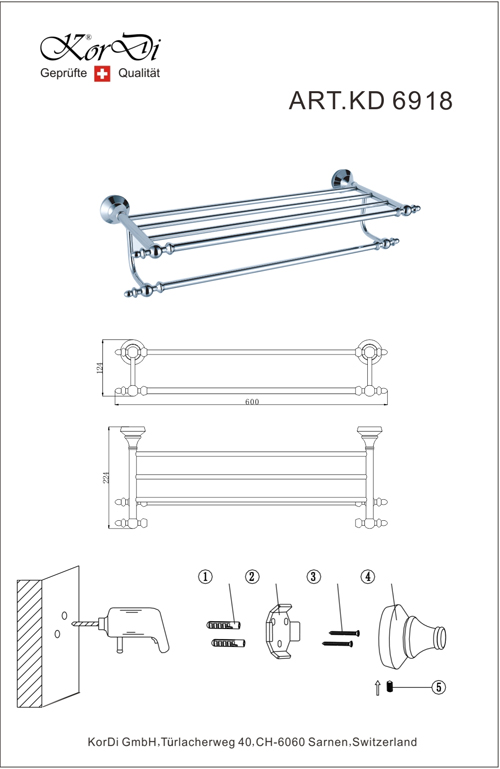 KorDi®
Geprüfte Qualität

ART.KD 6918

124
600
224

①
②
③
④
⑤

KorDi GmbH,Türlacherweg 40,CH-6060 Sarnen,Switzerland